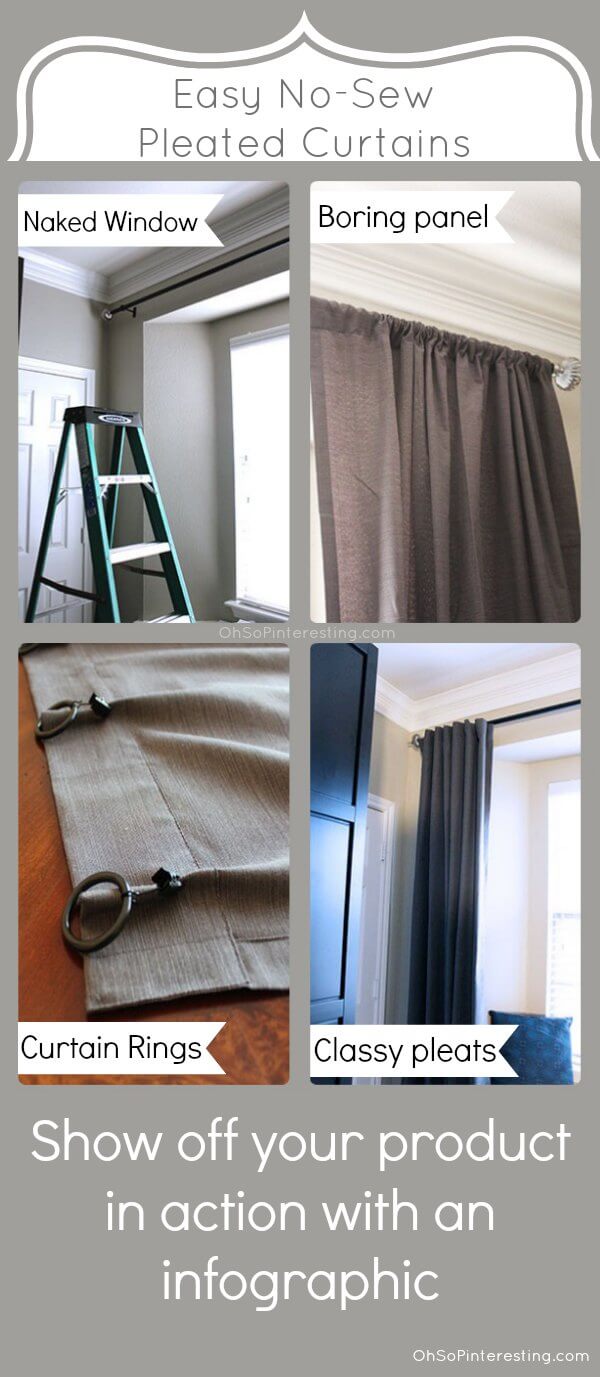 Easy No-Sew
Pleated Curtains

Naked Window

Boring panel

OhSoPinteresting.com

Curtain Rings

Classy pleats

Show off your product in action with an infographic

OhSoPinteresting.com