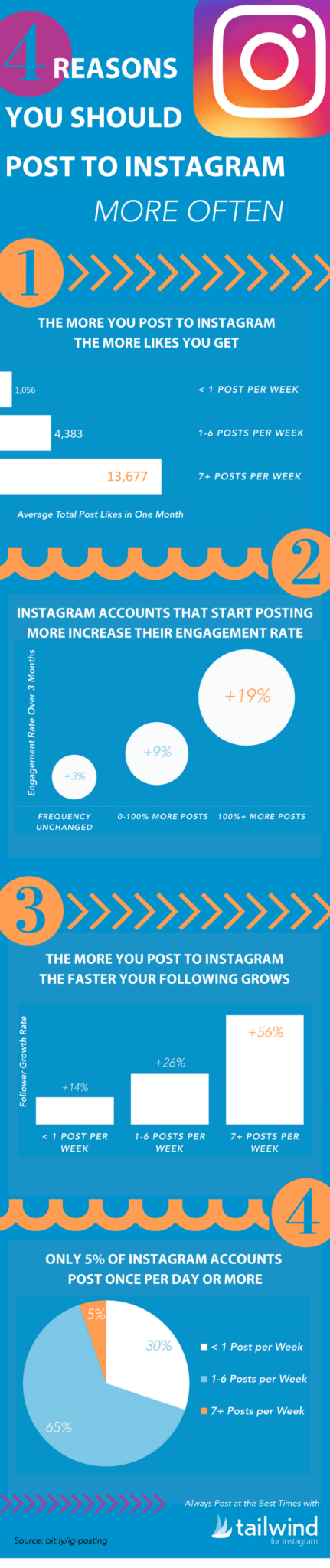 4 REASONS YOU SHOULD POST TO INSTAGRAM MORE OFTEN

1

THE MORE YOU POST TO INSTAGRAM THE MORE LIKES YOU GET

1,056 < 1 POST PER WEEK

4,383 1-6 POSTS PER WEEK

13,677 7+ POSTS PER WEEK

Average Total Post Likes in One Month

2

INSTAGRAM ACCOUNTS THAT START POSTING MORE INCREASE THEIR ENGAGEMENT RATE

Engagement Rate Over 3 Months

+3%
+9%
+19%

FREQUENCY UNCHANGED
0-100% MORE POSTS
100%+ MORE POSTS

3

THE MORE YOU POST TO INSTAGRAM THE FASTER YOUR FOLLOWING GROWS

Follower Growth Rate

+14%
+26%
+56%

< 1 POST PER WEEK
1-6 POSTS PER WEEK
7+ POSTS PER WEEK

4

ONLY 5% OF INSTAGRAM ACCOUNTS POST ONCE PER DAY OR MORE

5%
30%
65%

< 1 Post per Week
1-6 Posts per Week
7+ Posts per Week

Always Post at the Best Times with
tailwind for Instagram

Source: bit.ly/ig-posting