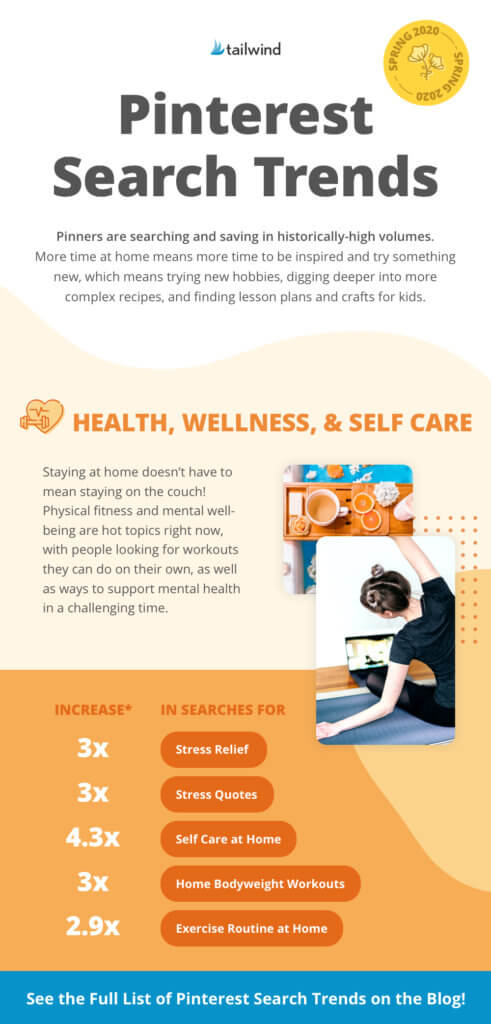 tailwind

SPRING 2020 SPRING 2020

Pinterest Search Trends

Pinners are searching and saving in historically-high volumes. More time at home means more time to be inspired and try something new, which means trying new hobbies, digging deeper into more complex recipes, and finding lesson plans and crafts for kids.

HEALTH, WELLNESS, & SELF CARE

Staying at home doesn't have to mean staying on the couch! Physical fitness and mental well-being are hot topics right now, with people looking for workouts they can do on their own, as well as ways to support mental health in a challenging time.

| INCREASE* | IN SEARCHES FOR |
|---|---|
| 3x | Stress Relief |
| 3x | Stress Quotes |
| 4.3x | Self Care at Home |
| 3x | Home Bodyweight Workouts |
| 2.9x | Exercise Routine at Home |

See the Full List of Pinterest Search Trends on the Blog!