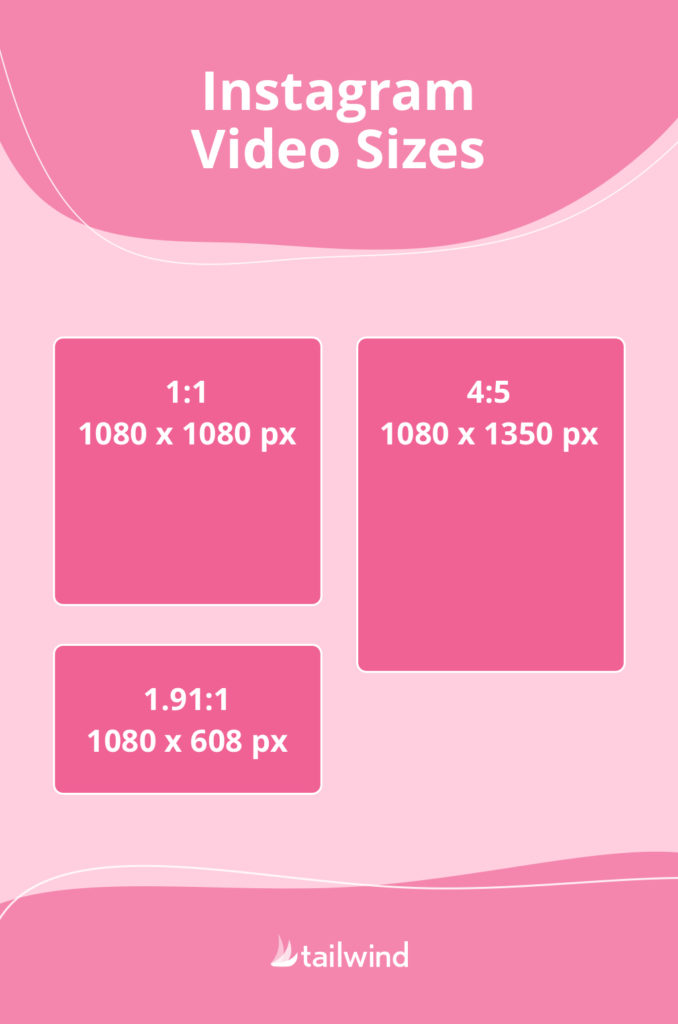 Instagram Video Sizes

1:1
1080 x 1080 px

4:5
1080 x 1350 px

1.91:1
1080 x 608 px

tailwind