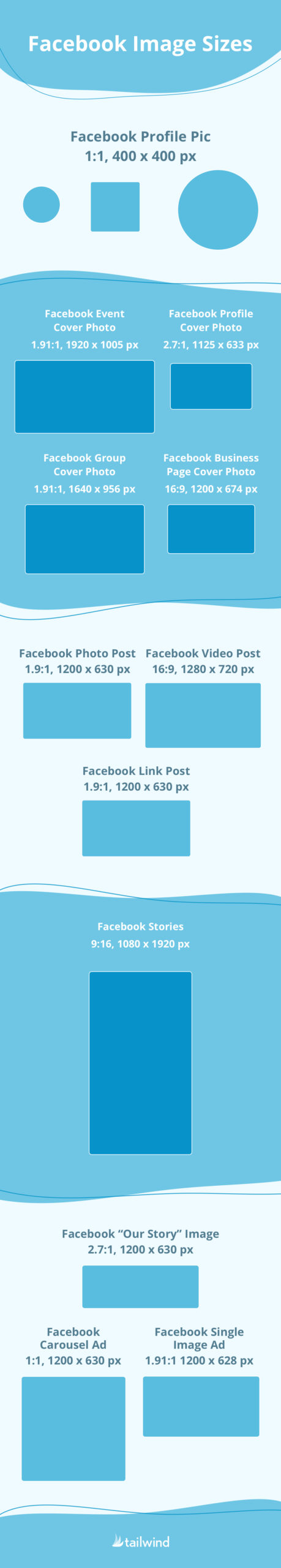 Facebook Image Sizes

Facebook Profile Pic
1:1, 400 x 400 px

Facebook Event Cover Photo
1.91:1, 1920 x 1005 px

Facebook Profile Cover Photo
2.7:1, 1125 x 633 px

Facebook Group Cover Photo
1.91:1, 1640 x 956 px

Facebook Business Page Cover Photo
16:9, 1200 x 674 px

Facebook Photo Post
1.9:1, 1200 x 630 px

Facebook Video Post
16:9, 1280 x 720 px

Facebook Link Post
1.9:1, 1200 x 630 px

Facebook Stories
9:16, 1080 x 1920 px

Facebook “Our Story” Image
2.7:1, 1200 x 630 px

Facebook Carousel Ad
1:1, 1200 x 630 px

Facebook Single Image Ad
1.91:1 1200 x 628 px

tailwind