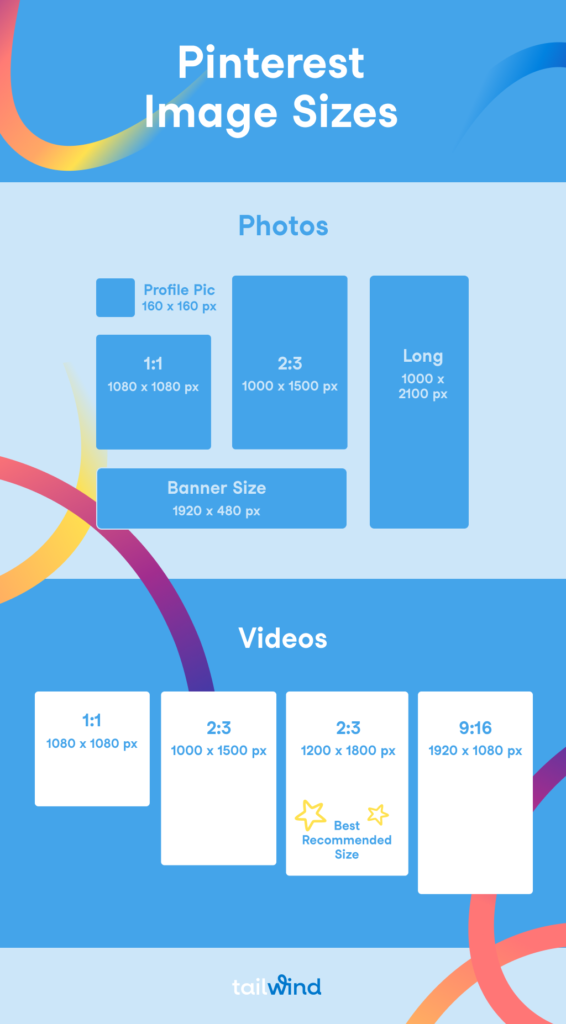 Pinterest Image Sizes

Photos

Profile Pic
160 x 160 px

1:1
1080 x 1080 px

2:3
1000 x 1500 px

Long
1000 x 2100 px

Banner Size
1920 x 480 px

Videos

1:1
1080 x 1080 px

2:3
1000 x 1500 px

2:3
1200 x 1800 px

Best Recommended Size

9:16
1920 x 1080 px

tailwind